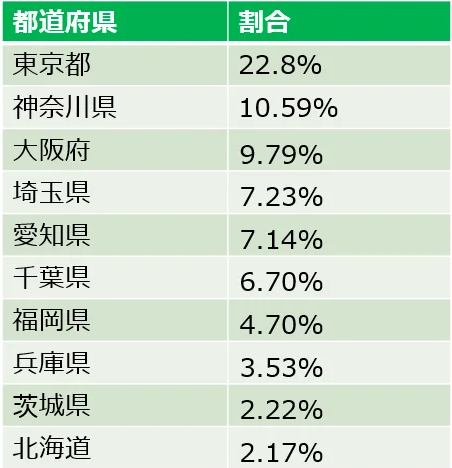 | 都道府県 | 割合 |
|---|---|
| 東京都 | 22.8% |
| 神奈川県 | 10.59% |
| 大阪府 | 9.79% |
| 埼玉県 | 7.23% |
| 愛知県 | 7.14% |
| 千葉県 | 6.70% |
| 福岡県 | 4.70% |
| 兵庫県 | 3.53% |
| 茨城県 | 2.22% |
| 北海道 | 2.17% |